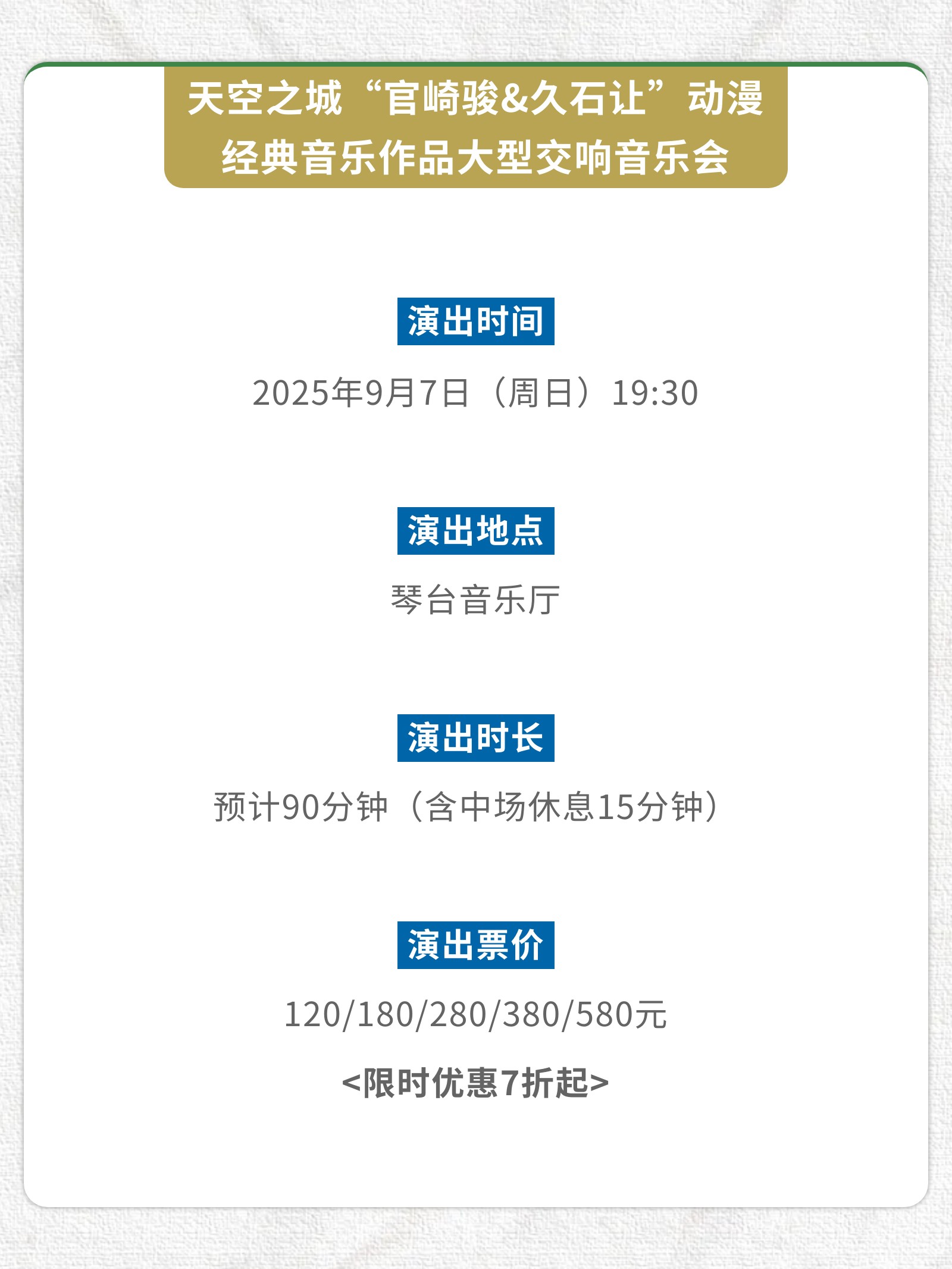 天空之城“官崎骏&久石让”动漫经典音乐作品大型交响音乐会

演出时间

2025年9月7日（周日）19:30

演出地点

琴台音乐厅

演出时长

预计90分钟（含中场休息15分钟）

演出票价

120/180/280/380/580元

<限时优惠7折起>